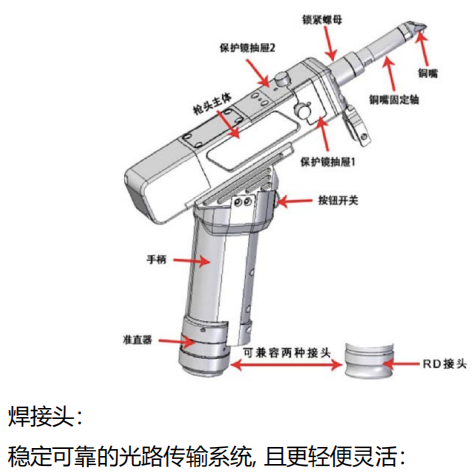 锁紧螺母

保护镜抽屉2

铜嘴

铜嘴固定轴

枪头主体

保护镜抽屉1

按钮开关

手柄

准直器

可兼容两种接头

RD接头

焊接头:

稳定可靠的光路传输系统, 且更轻便灵活: