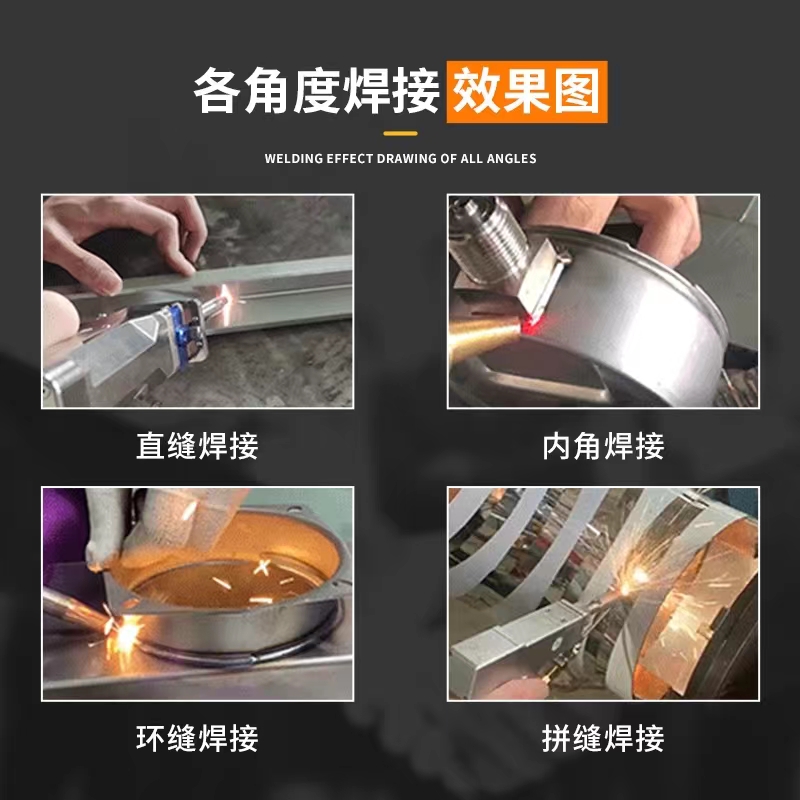 各角度焊接效果图

WELDING EFFECT DRAWING OF ALL ANGLES

直缝焊接

内角焊接

环缝焊接

拼缝焊接