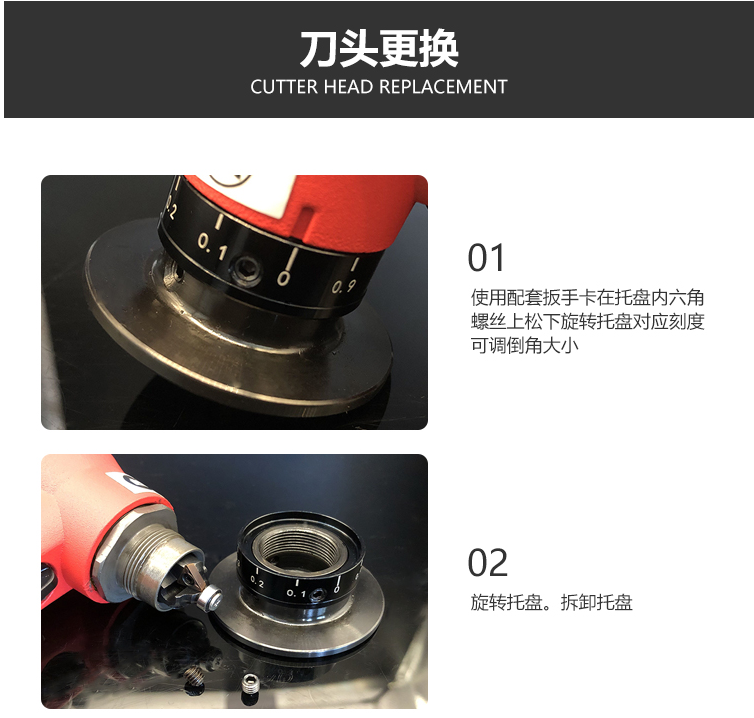 刀头更换
CUTTER HEAD REPLACEMENT

0.2 0.1 0 0.9

01
使用配套扳手卡在托盘内六角螺丝上松下旋转托盘对应刻度可调倒角大小

0.2 0.1 0

02
旋转托盘。拆卸托盘