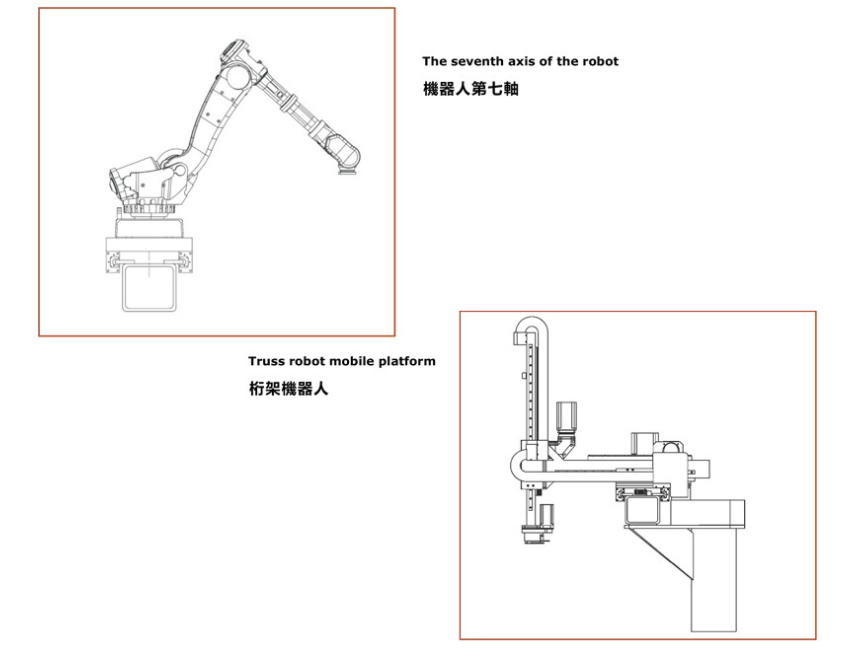 The seventh axis of the robot

機器人第七軸

Truss robot mobile platform

桁架機器人