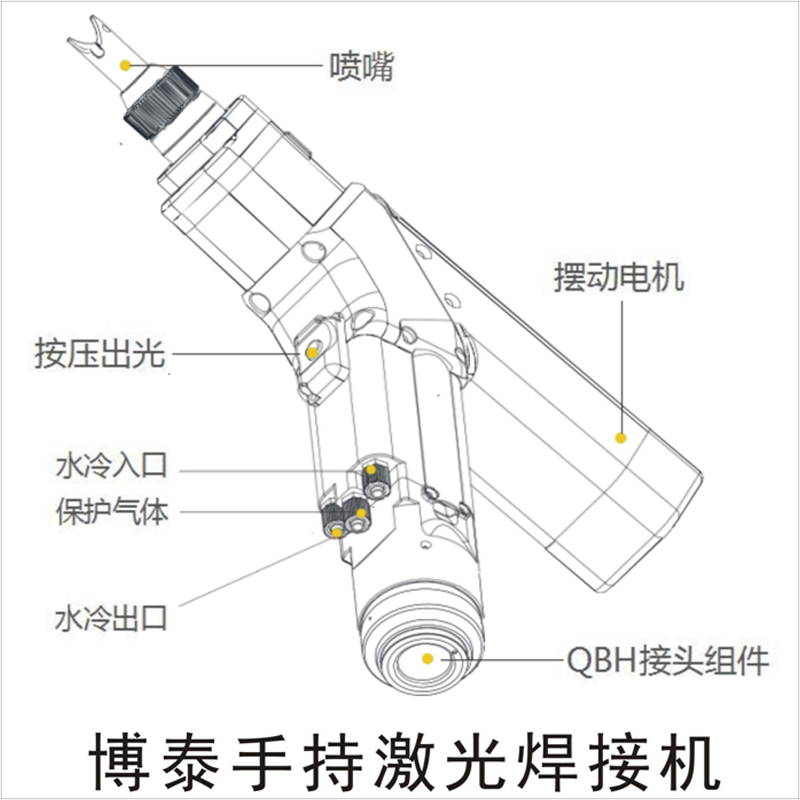 喷嘴

摆动电机

按压出光

水冷入口

保护气体

水冷出口

QBH接头组件

博泰手持激光焊接机